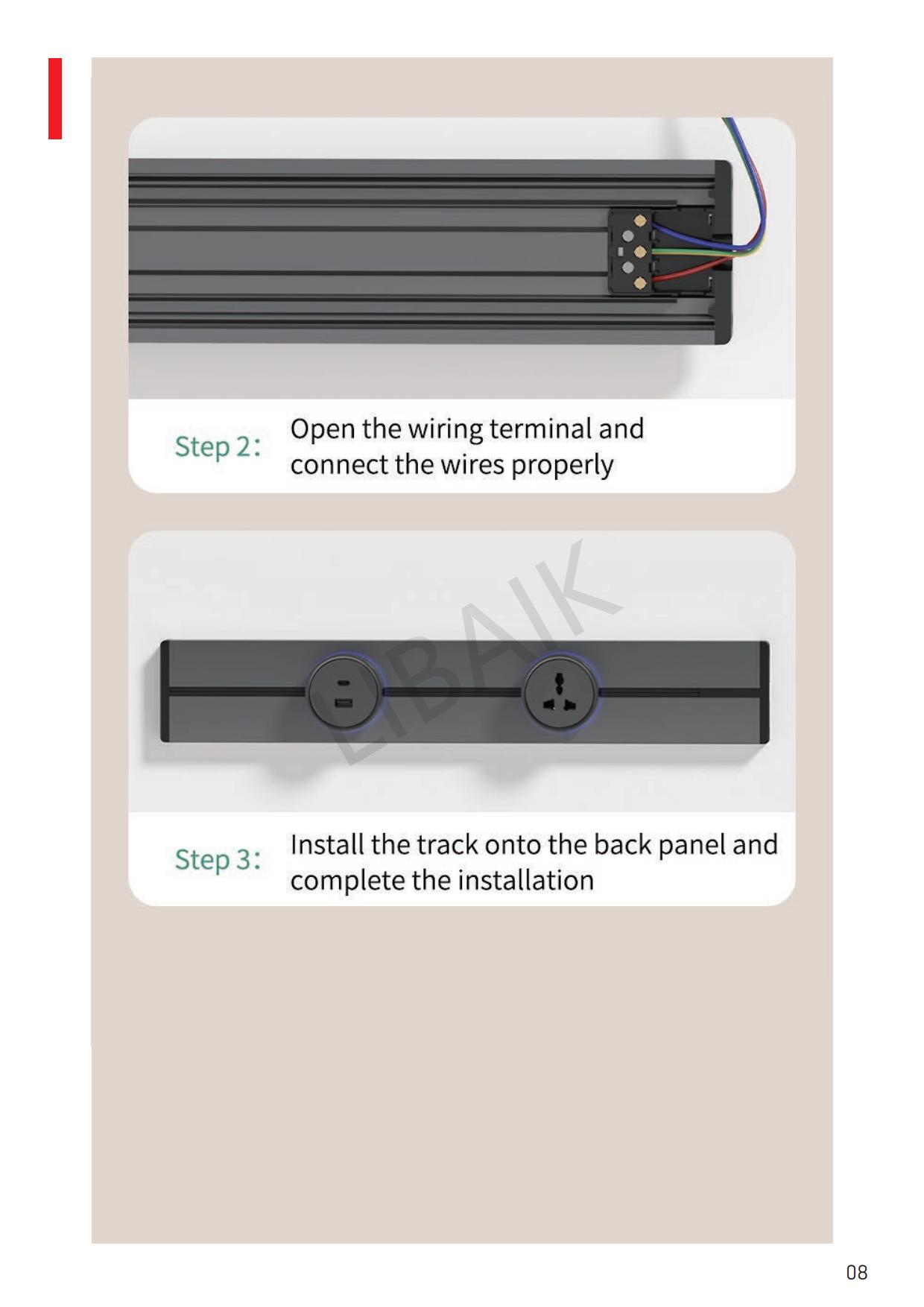 Step 2: Open the wiring terminal and connect the wires properly

LIBAIK

Step 3: Install the track onto the back panel and complete the installation

08