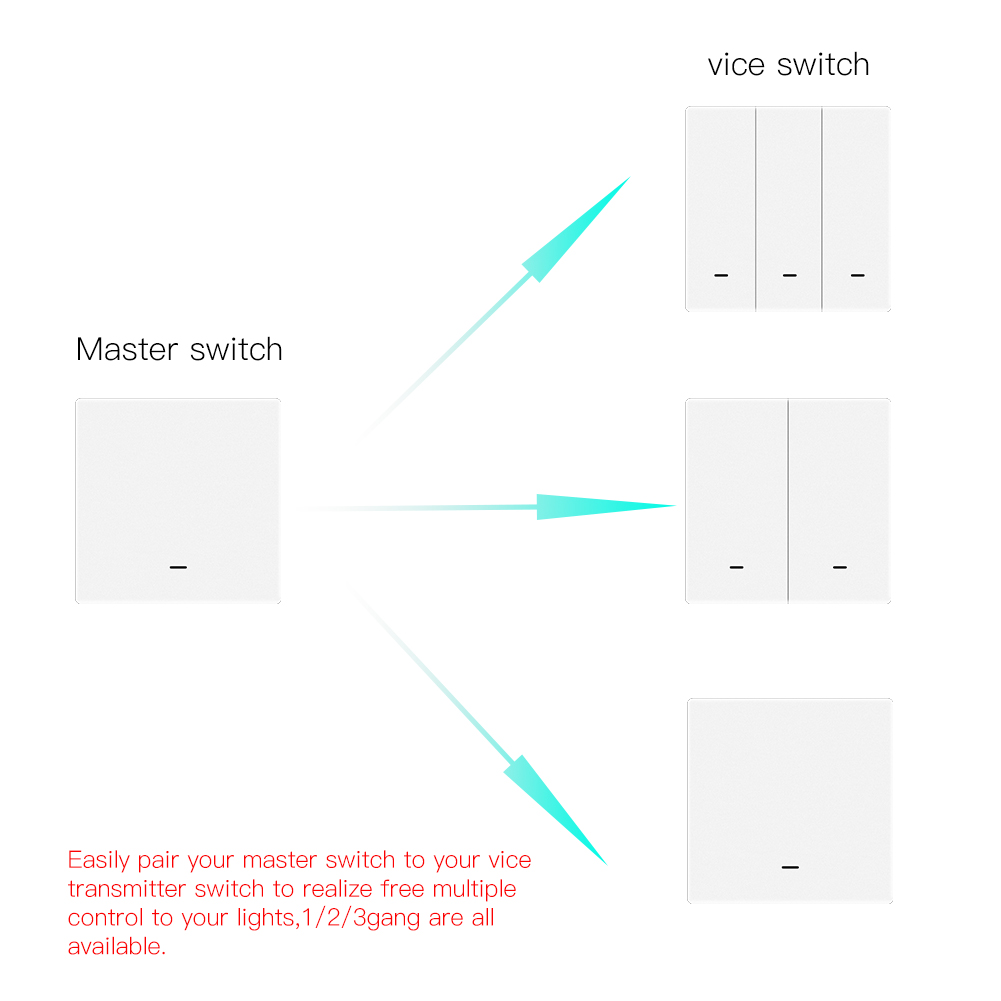 vice switch

Master switch

Easily pair your master switch to your vice transmitter switch to realize free multiple control to your lights,1/2/3gang are all available.